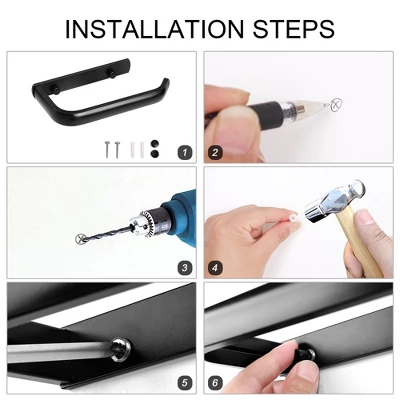 INSTALLATION STEPS

1

2

3

4

5

6